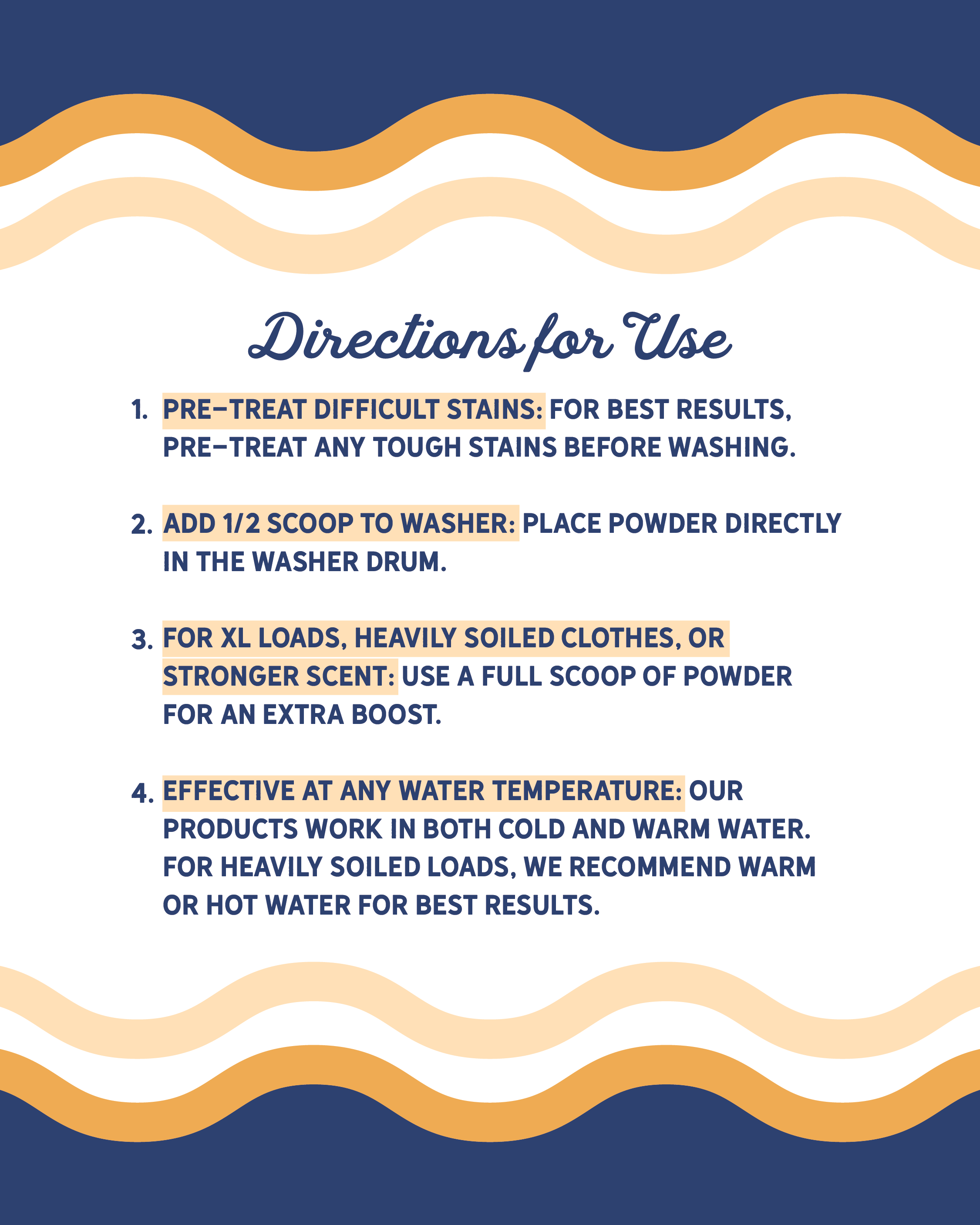 Directions for Use

1. PRE–TREAT DIFFICULT STAINS: FOR BEST RESULTS, PRE–TREAT ANY TOUGH STAINS BEFORE WASHING.

2. ADD 1/2 SCOOP TO WASHER: PLACE POWDER DIRECTLY IN THE WASHER DRUM.

3. FOR XL LOADS, HEAVILY SOILED CLOTHES, OR STRONGER SCENT: USE A FULL SCOOP OF POWDER FOR AN EXTRA BOOST.

4. EFFECTIVE AT ANY WATER TEMPERATURE: OUR PRODUCTS WORK IN BOTH COLD AND WARM WATER. FOR HEAVILY SOILED LOADS, WE RECOMMEND WARM OR HOT WATER FOR BEST RESULTS.