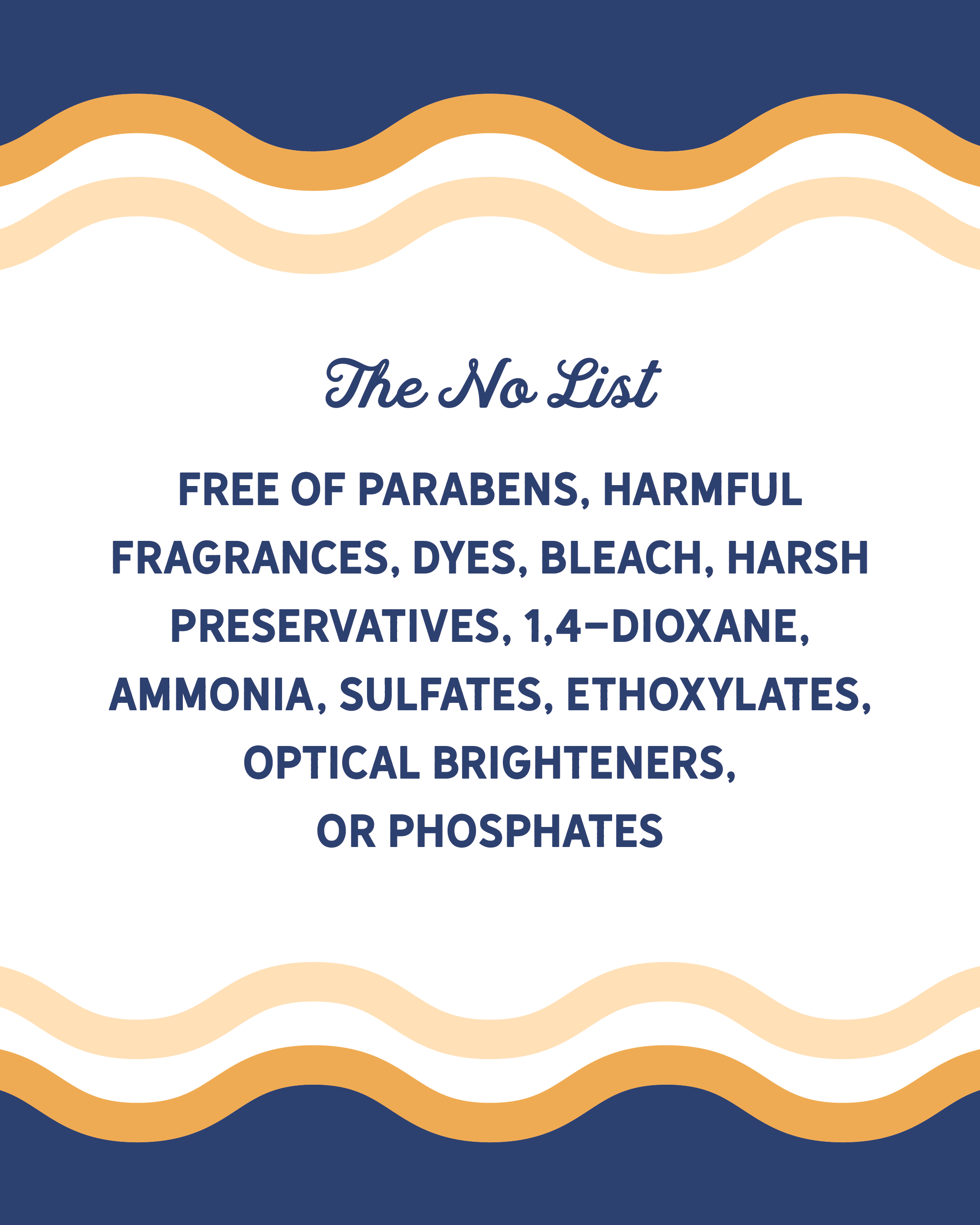 The No List

FREE OF PARABENS, HARMFUL FRAGRANCES, DYES, BLEACH, HARSH PRESERVATIVES, 1,4–DIOXANE, AMMONIA, SULFATES, ETHOXYLATES, OPTICAL BRIGHTENERS, OR PHOSPHATES